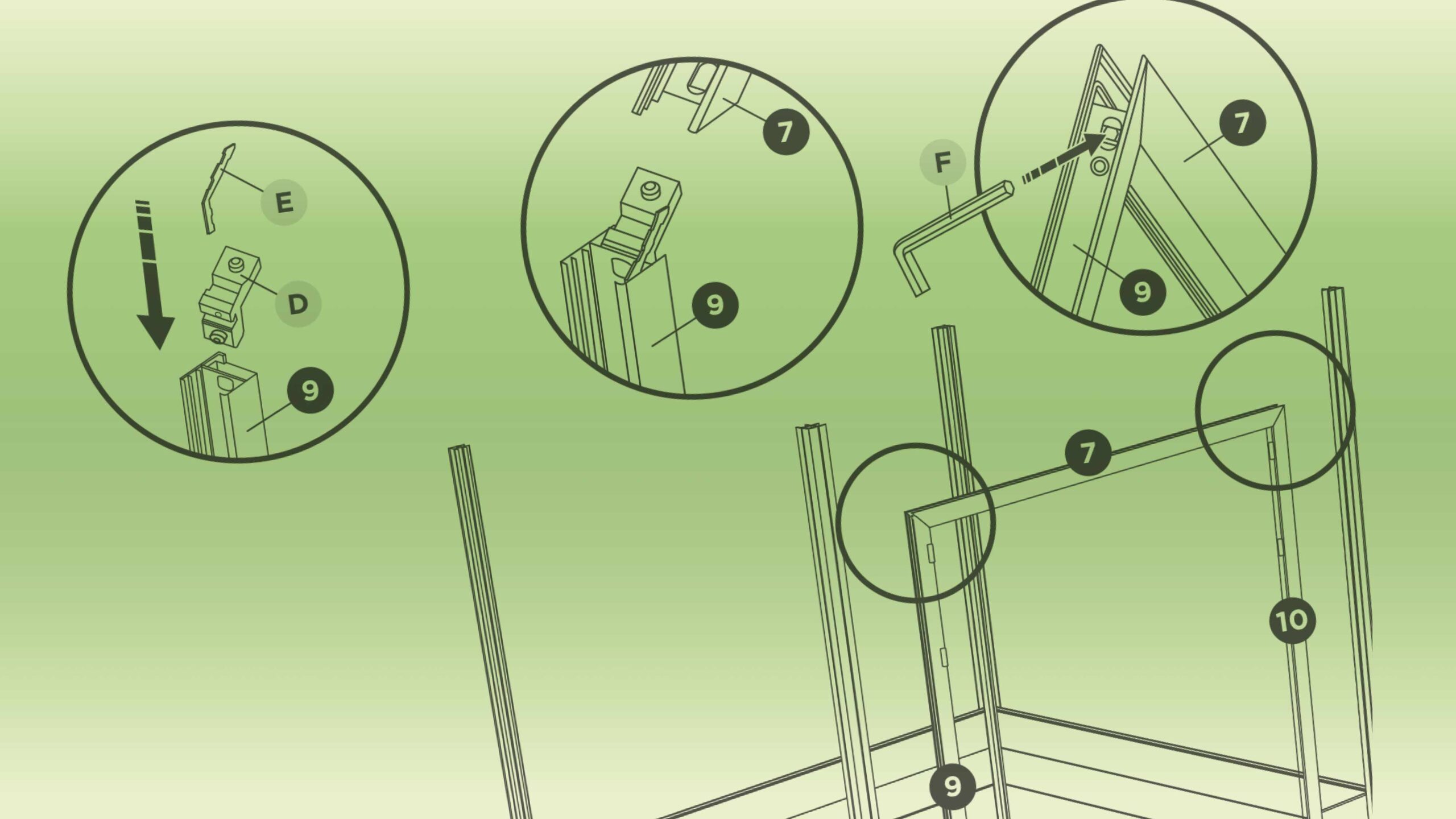 E
D
9
7
9
F
7
9
7
10
9